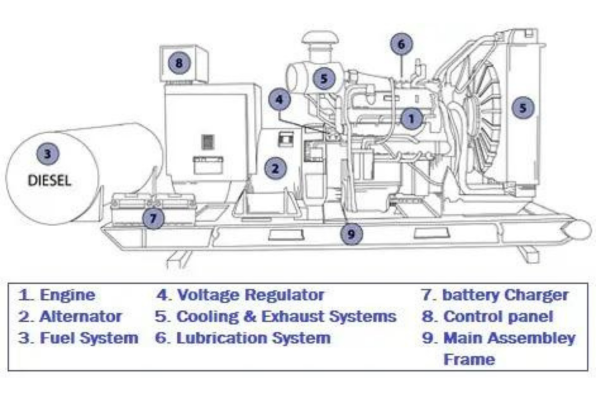 8

6

5

4

1

5

3

DIESEL

2

7

9

1. Engine
2. Alternator
3. Fuel System
4. Voltage Regulator
5. Cooling & Exhaust Systems
6. Lubrication System
7. battery Charger
8. Control panel
9. Main Assembley Frame